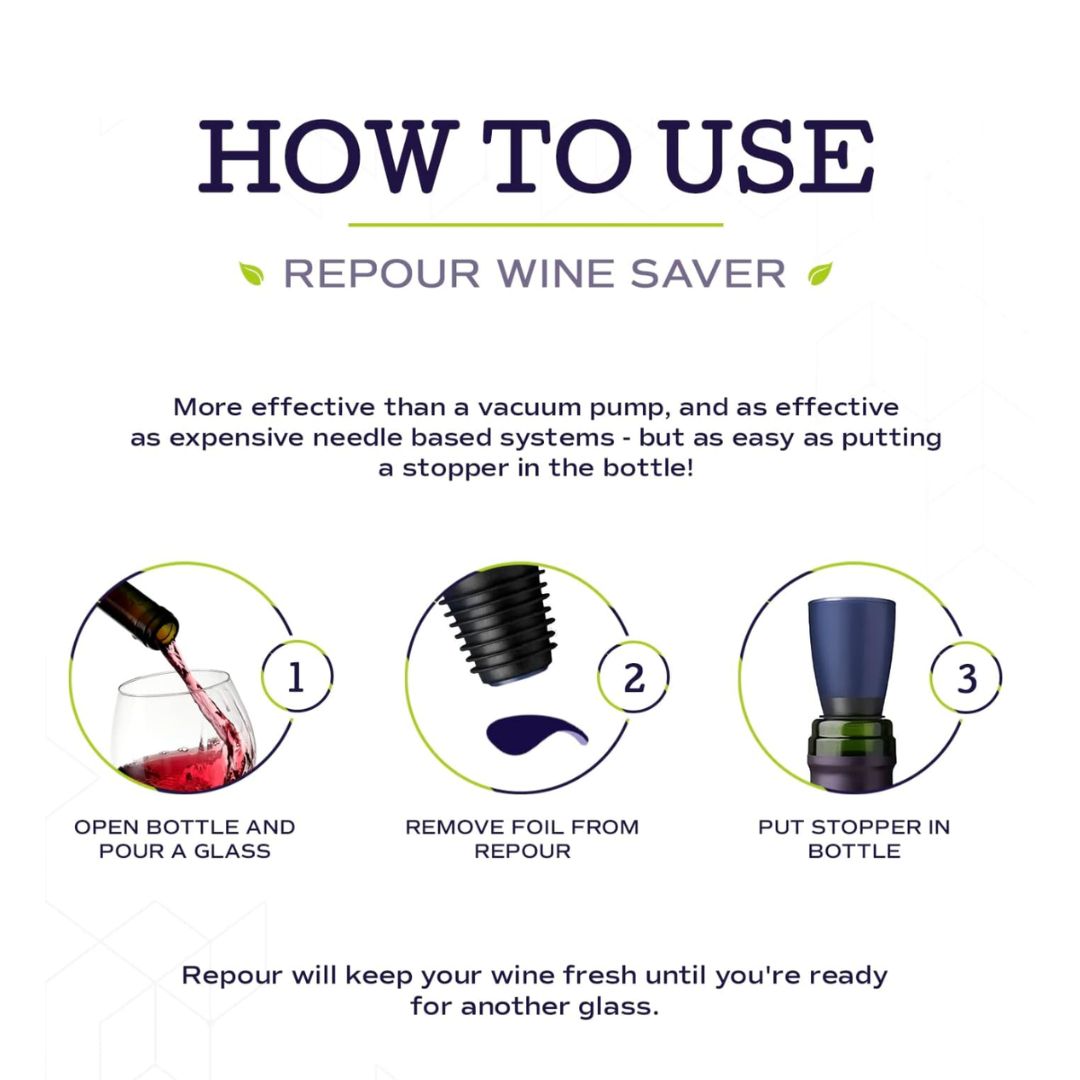 HOW TO USE

REPOUR WINE SAVER

More effective than a vacuum pump, and as effective as expensive needle based systems - but as easy as putting a stopper in the bottle!

1

OPEN BOTTLE AND POUR A GLASS

2

REMOVE FOIL FROM REPOUR

3

PUT STOPPER IN BOTTLE

Repour will keep your wine fresh until you're ready for another glass.