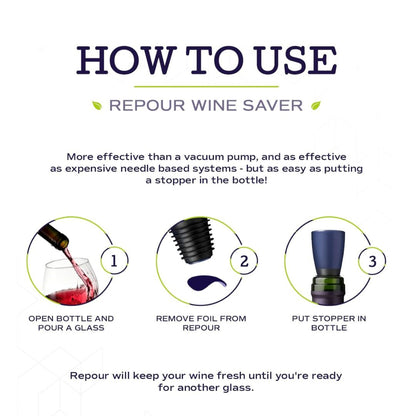 HOW TO USE

REPOUR WINE SAVER

More effective than a vacuum pump, and as effective as expensive needle based systems - but as easy as putting a stopper in the bottle!

1

OPEN BOTTLE AND POUR A GLASS

2

REMOVE FOIL FROM REPOUR

3

PUT STOPPER IN BOTTLE

Repour will keep your wine fresh until you're ready for another glass.